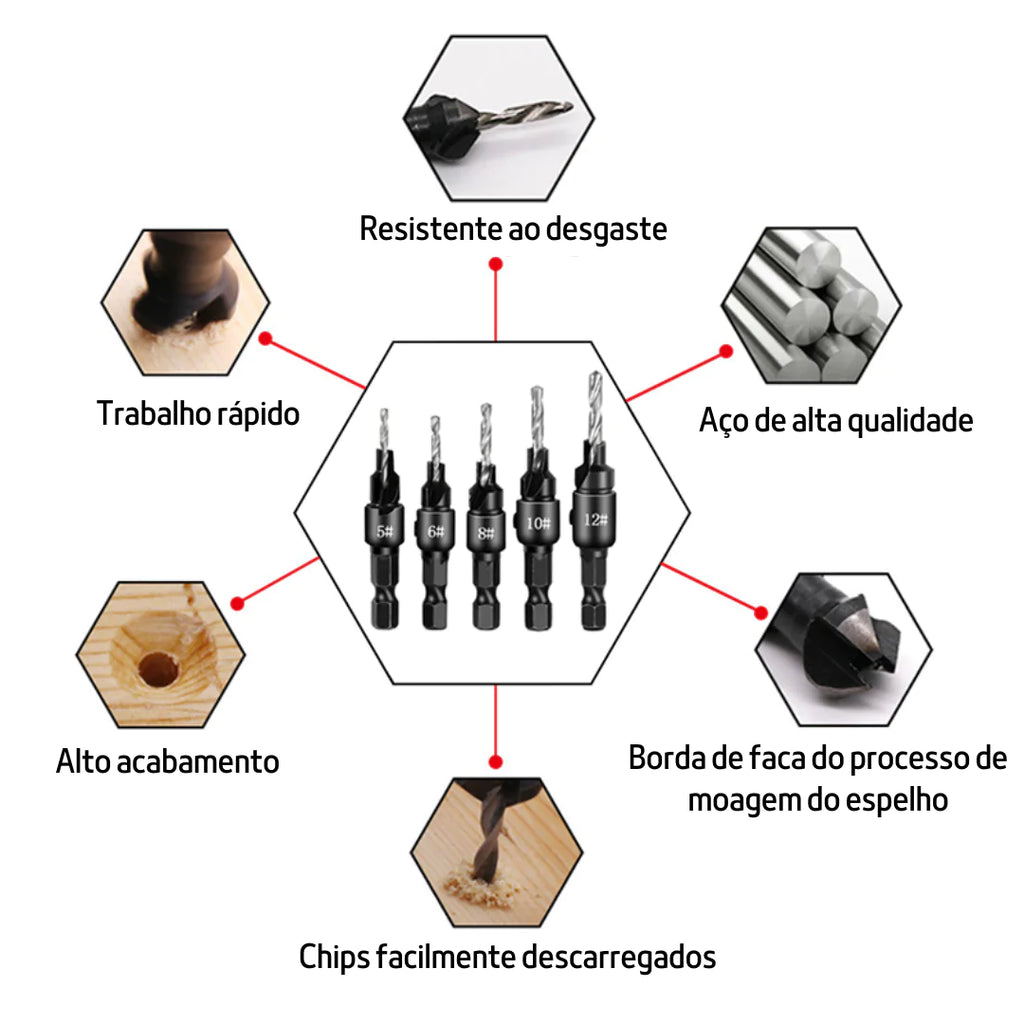 Resistente ao desgaste

Trabalho rápido

Aço de alta qualidade

5#
6#
8#
10#
12#

Alto acabamento

Borda de faca do processo de moagem do espelho

Chips facilmente descarregados