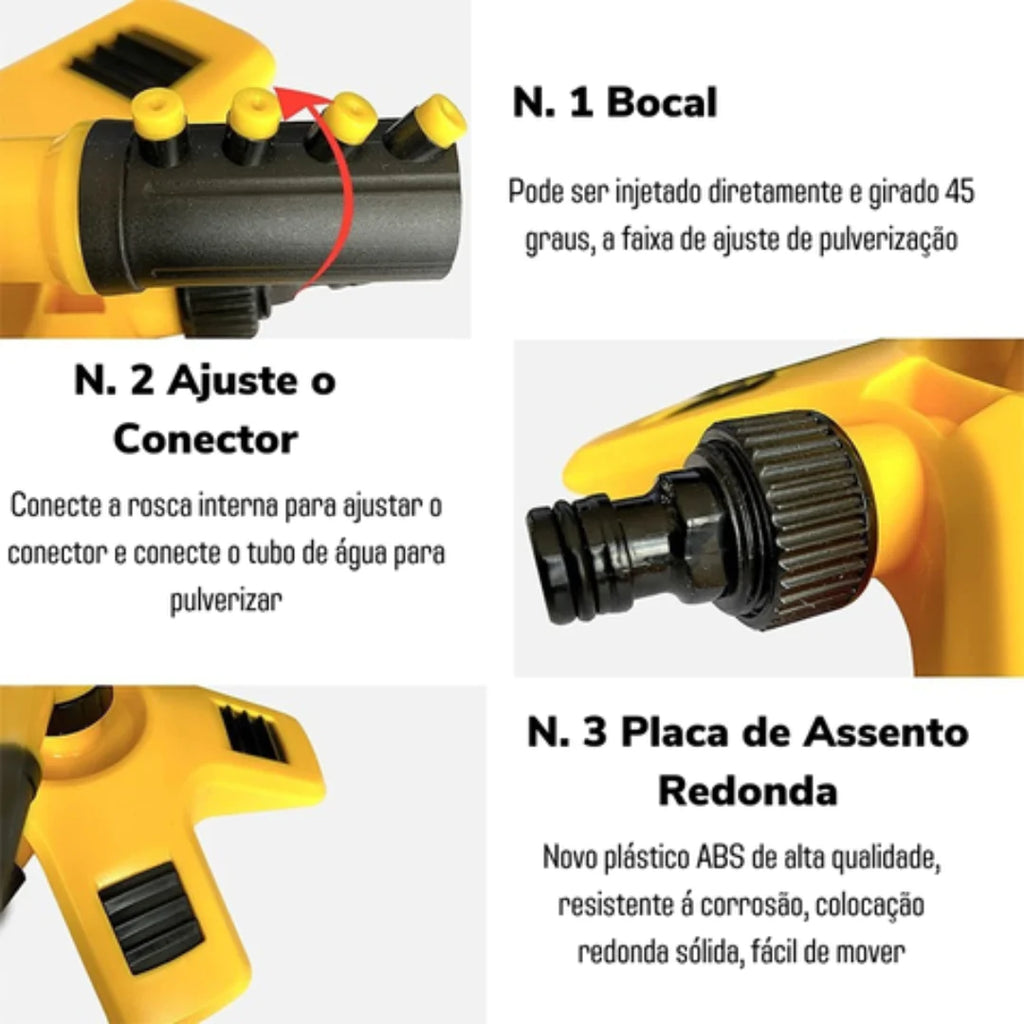 N. 1 Bocal

Pode ser injetado diretamente e girado 45 graus, a faixa de ajuste de pulverização

N. 2 Ajuste o Conector

Conecte a rosca interna para ajustar o conector e conecte o tubo de água para pulverizar

N. 3 Placa de Assento Redonda

Novo plástico ABS de alta qualidade, resistente á corrosão, colocação redonda sólida, fácil de mover