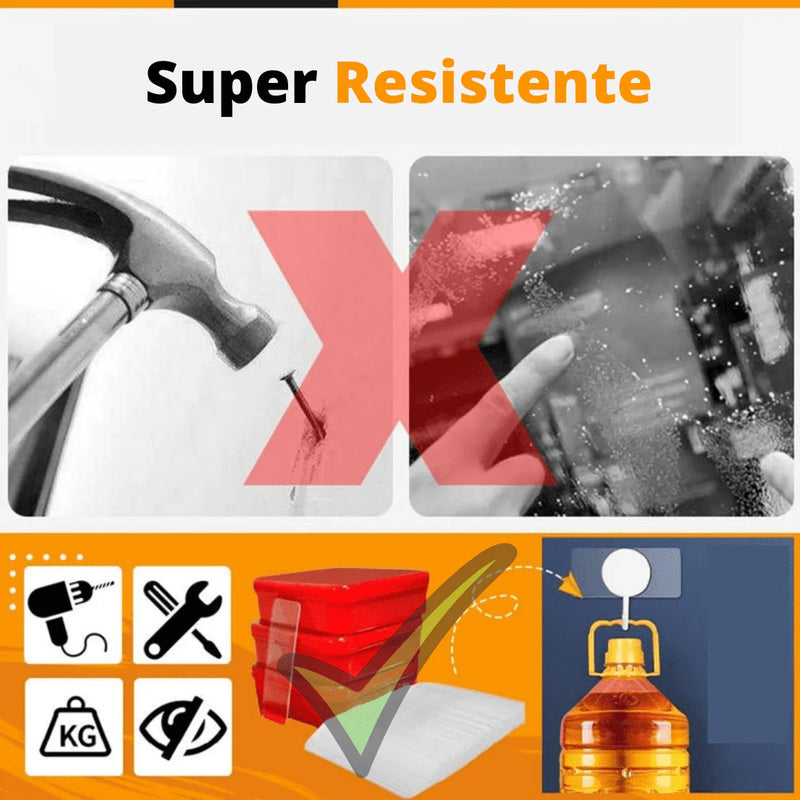 Super Resistente

KG