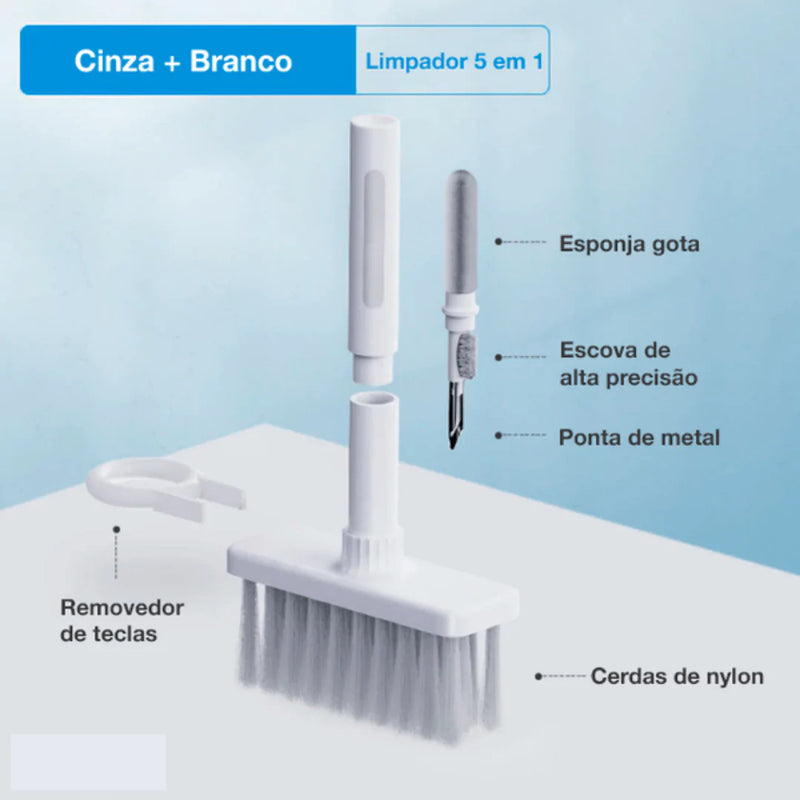 Cinza + Branco

Limpador 5 em 1

Esponja gota

Escova de alta precisão

Ponta de metal

Removedor de teclas

Cerdas de nylon